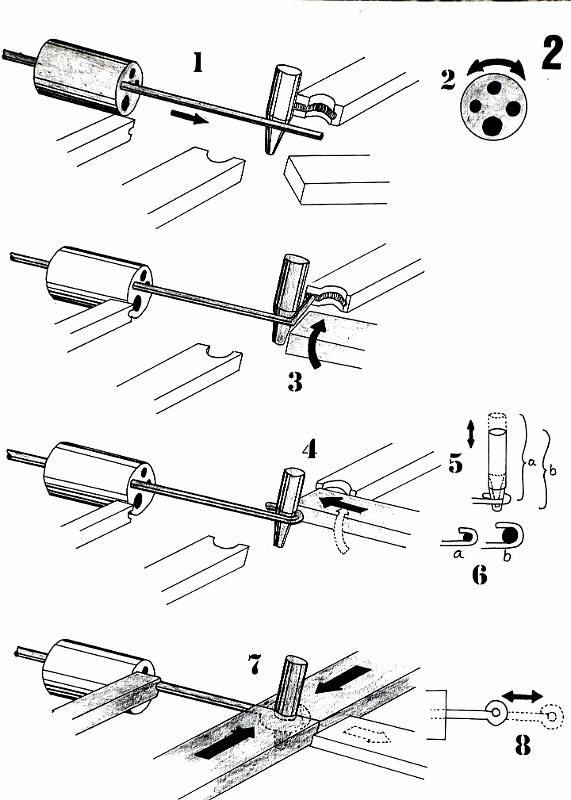 1

2

2

3

4

5

a

b

a

b

6

7

8